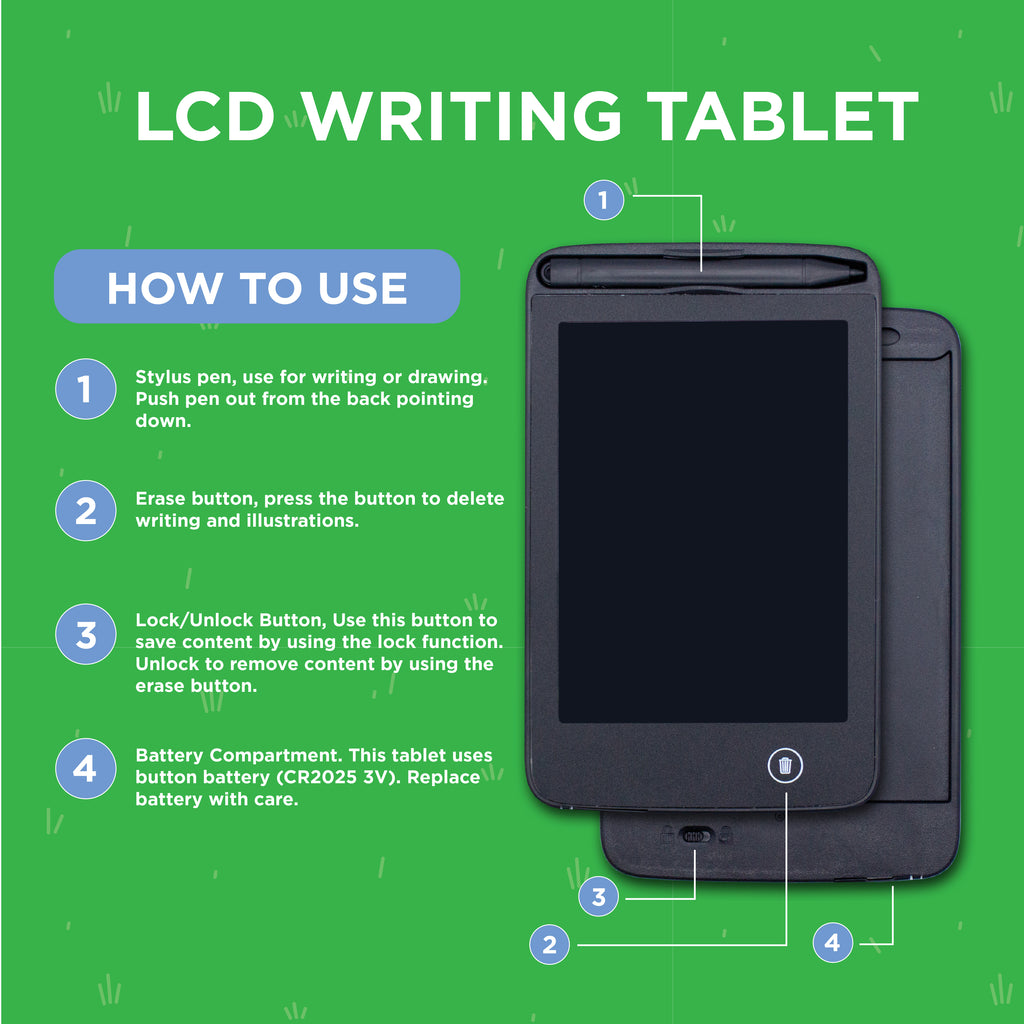 LCD WRITING TABLET

HOW TO USE

1 Stylus pen, use for writing or drawing. Push pen out from the back pointing down.

2 Erase button, press the button to delete writing and illustrations.

3 Lock/Unlock Button, Use this button to save content by using the lock function. Unlock to remove content by using the erase button.

4 Battery Compartment. This tablet uses button battery (CR2025 3V). Replace battery with care.

1

3

2

4